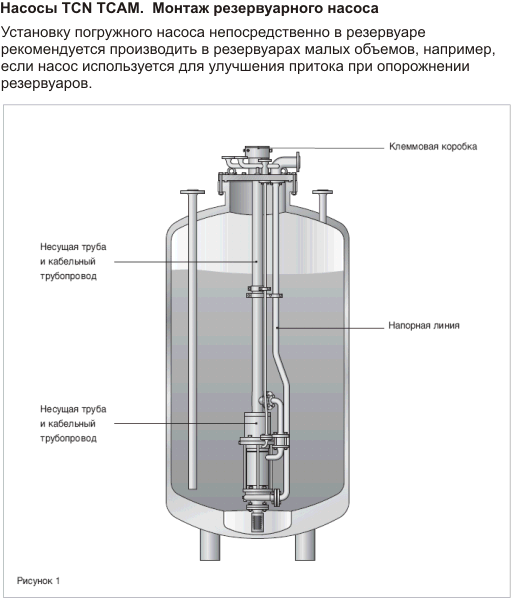 Насосы TCN TCAM. Монтаж резервуарного насоса

Установку погружного насоса непосредственно в резервуаре рекомендуется производить в резервуарах малых объемов, например, если насос используется для улучшения притока при опорожнении резервуаров.

Клеммовая коробка

Несущая труба и кабельный трубопровод

Напорная линия

Несущая труба и кабельный трубопровод

Рисунок 1